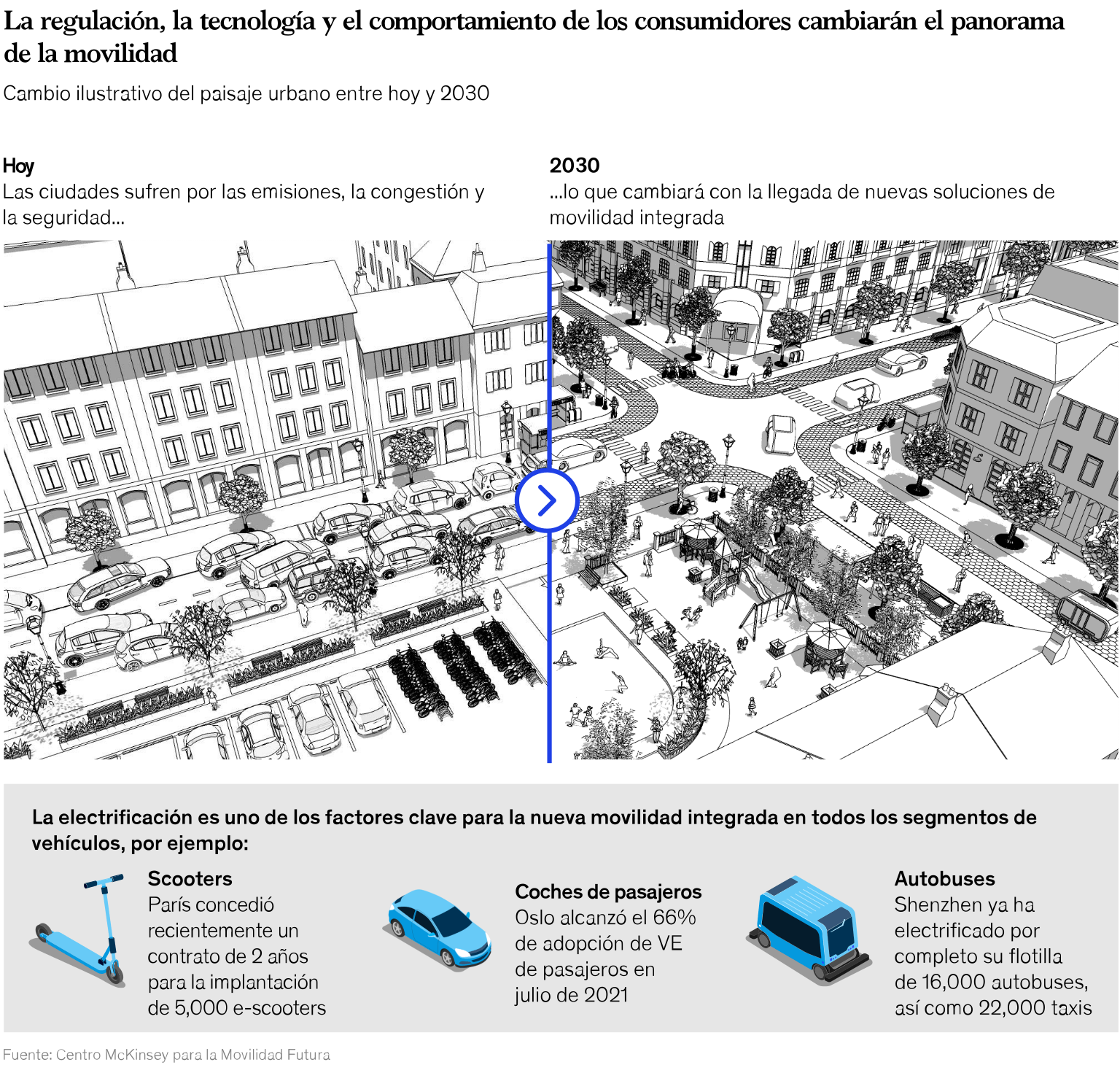 La regulación, la tecnología y el comportamiento de los consumidores cambiarán el panorama de la movilidad

Cambio ilustrativo del paisaje urbano entre hoy y 2030

Hoy
Las ciudades sufren por las emisiones, la congestión y la seguridad...

2030
...lo que cambiará con la llegada de nuevas soluciones de movilidad integrada

La electrificación es uno de los factores clave para la nueva movilidad integrada en todos los segmentos de vehículos, por ejemplo:

Scooters
París concedió recientemente un contrato de 2 años para la implantación de 5,000 e-scooters

Coches de pasajeros
Oslo alcanzó el 66% de adopción de VE de pasajeros en julio de 2021

Autobuses
Shenzhen ya ha electrificado por completo su flotilla de 16,000 autobuses, así como 22,000 taxis

Fuente: Centro McKinsey para la Movilidad Futura