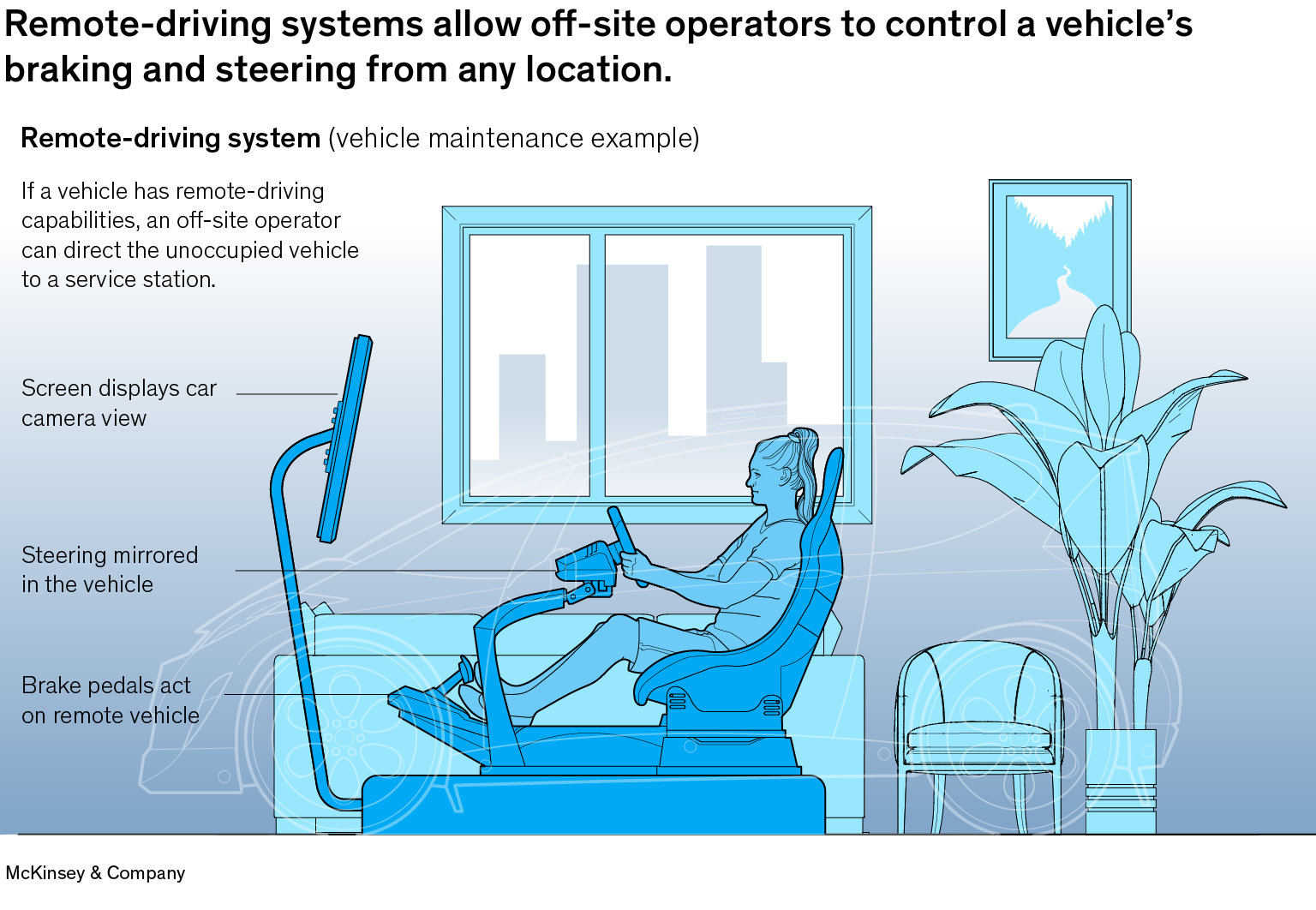 Remote-driving systems allow off-site operators to control a vehicle's braking and steering from any location.

Remote-driving system (vehicle maintenance example)

If a vehicle has remote-driving capabilities, an off-site operator can direct the unoccupied vehicle to a service station.

Screen displays car camera view

Steering mirrored in the vehicle

Brake pedals act on remote vehicle

McKinsey & Company