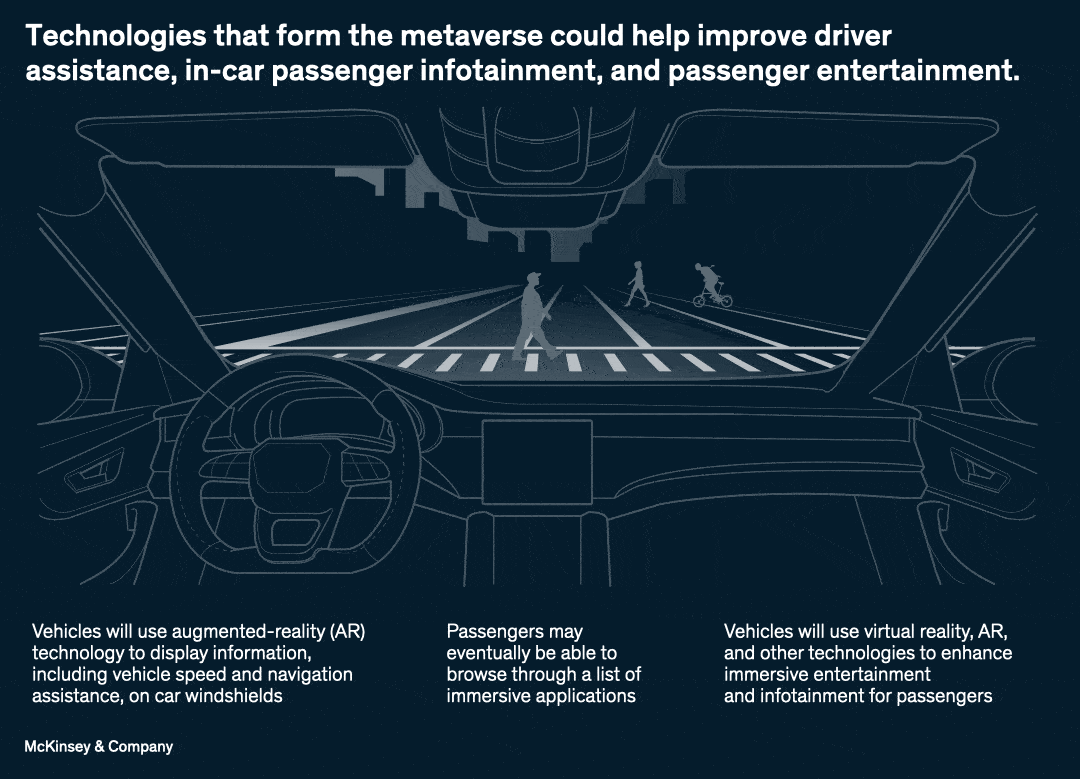 Technologies that form the metaverse could help improve driver assistance, in-car passenger infotainment, and passenger entertainment.

Vehicles will use augmented-reality (AR) technology to display information, including vehicle speed and navigation assistance, on car windshields

Passengers may eventually be able to browse through a list of immersive applications

Vehicles will use virtual reality, AR, and other technologies to enhance immersive entertainment and infotainment for passengers

McKinsey & Company