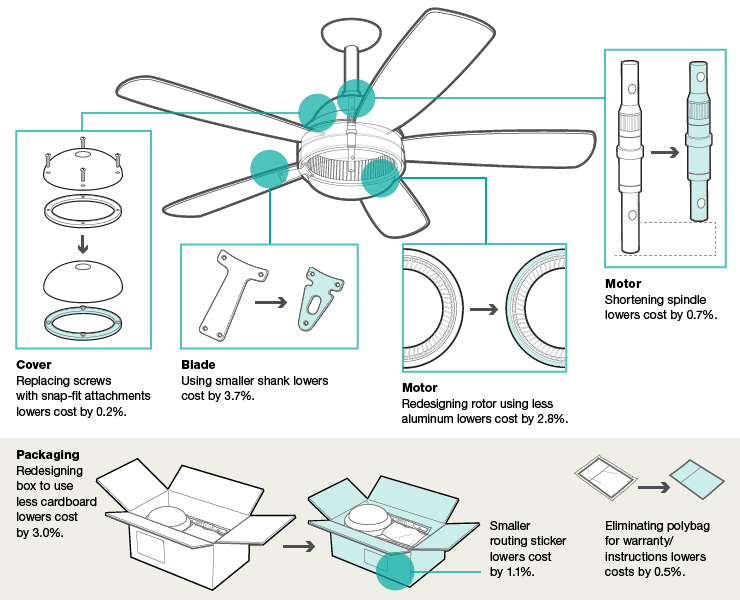 Cover
Replacing screws with snap-fit attachments lowers cost by 0.2%.

Blade
Using smaller shank lowers cost by 3.7%.

Motor
Redesigning rotor using less aluminum lowers cost by 2.8%.

Motor
Shortening spindle lowers cost by 0.7%.

Packaging
Redesigning box to use less cardboard lowers cost by 3.0%.

Smaller routing sticker lowers cost by 1.1%.

Eliminating polybag for warranty/ instructions lowers costs by 0.5%.