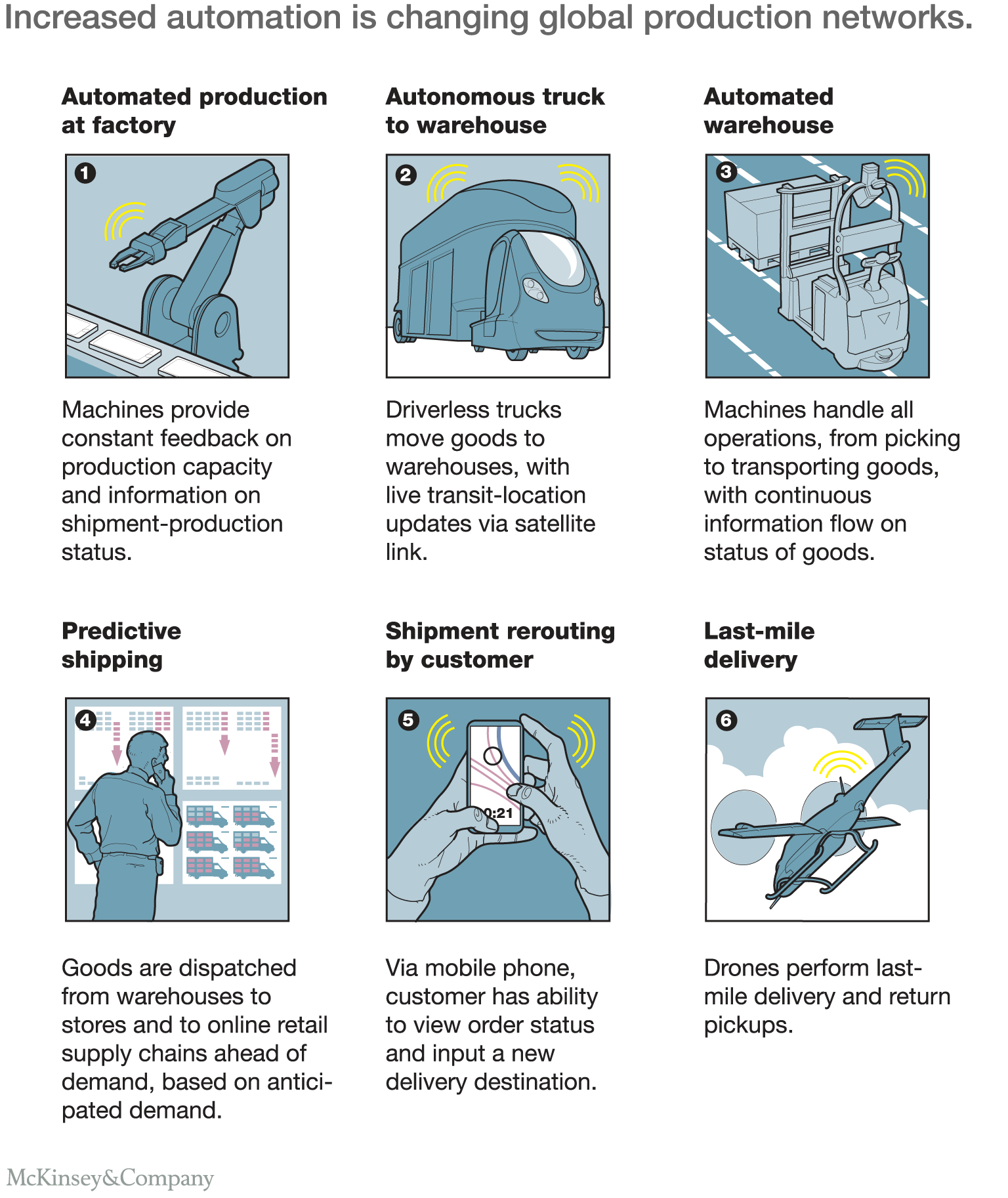 Increased automation is changing global production networks.

Automated production at factory

1

Machines provide constant feedback on production capacity and information on shipment-production status.

Autonomous truck to warehouse

2

Driverless trucks move goods to warehouses, with live transit-location updates via satellite link.

Automated warehouse

3

Machines handle all operations, from picking to transporting goods, with continuous information flow on status of goods.

Predictive shipping

4

Goods are dispatched from warehouses to stores and to online retail supply chains ahead of demand, based on anticipated demand.

Shipment rerouting by customer

5

0:21

Via mobile phone, customer has ability to view order status and input a new delivery destination.

Last-mile delivery

6

Drones perform last-mile delivery and return pickups.

McKinsey&Company