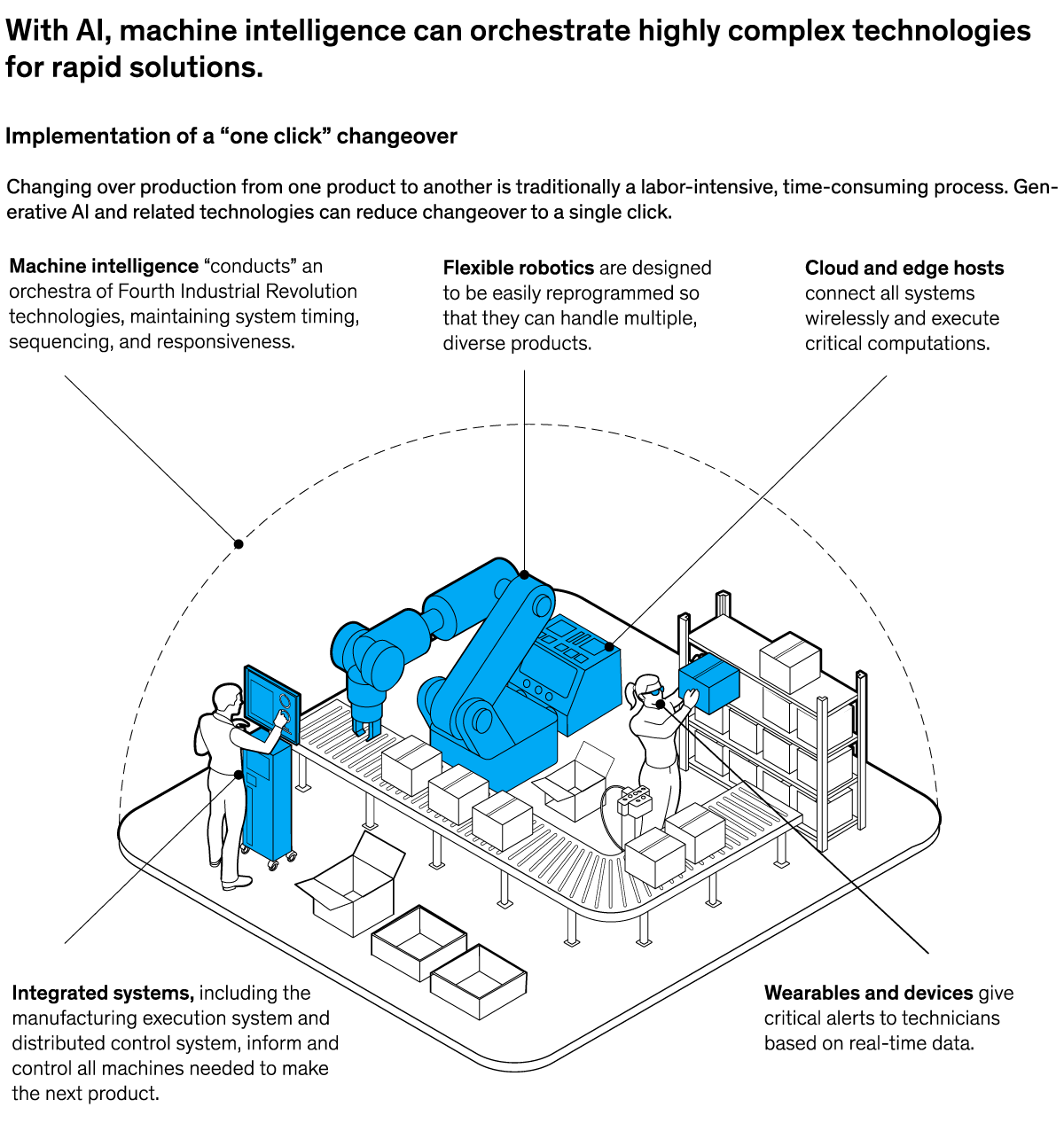 With AI, machine intelligence can orchestrate highly complex technologies for rapid solutions.

Implementation of a “one click” changeover

Changing over production from one product to another is traditionally a labor-intensive, time-consuming process. Generative AI and related technologies can reduce changeover to a single click.

Machine intelligence “conducts” an orchestra of Fourth Industrial Revolution technologies, maintaining system timing, sequencing, and responsiveness.

Flexible robotics are designed to be easily reprogrammed so that they can handle multiple, diverse products.

Cloud and edge hosts connect all systems wirelessly and execute critical computations.

Integrated systems, including the manufacturing execution system and distributed control system, inform and control all machines needed to make the next product.

Wearables and devices give critical alerts to technicians based on real-time data.