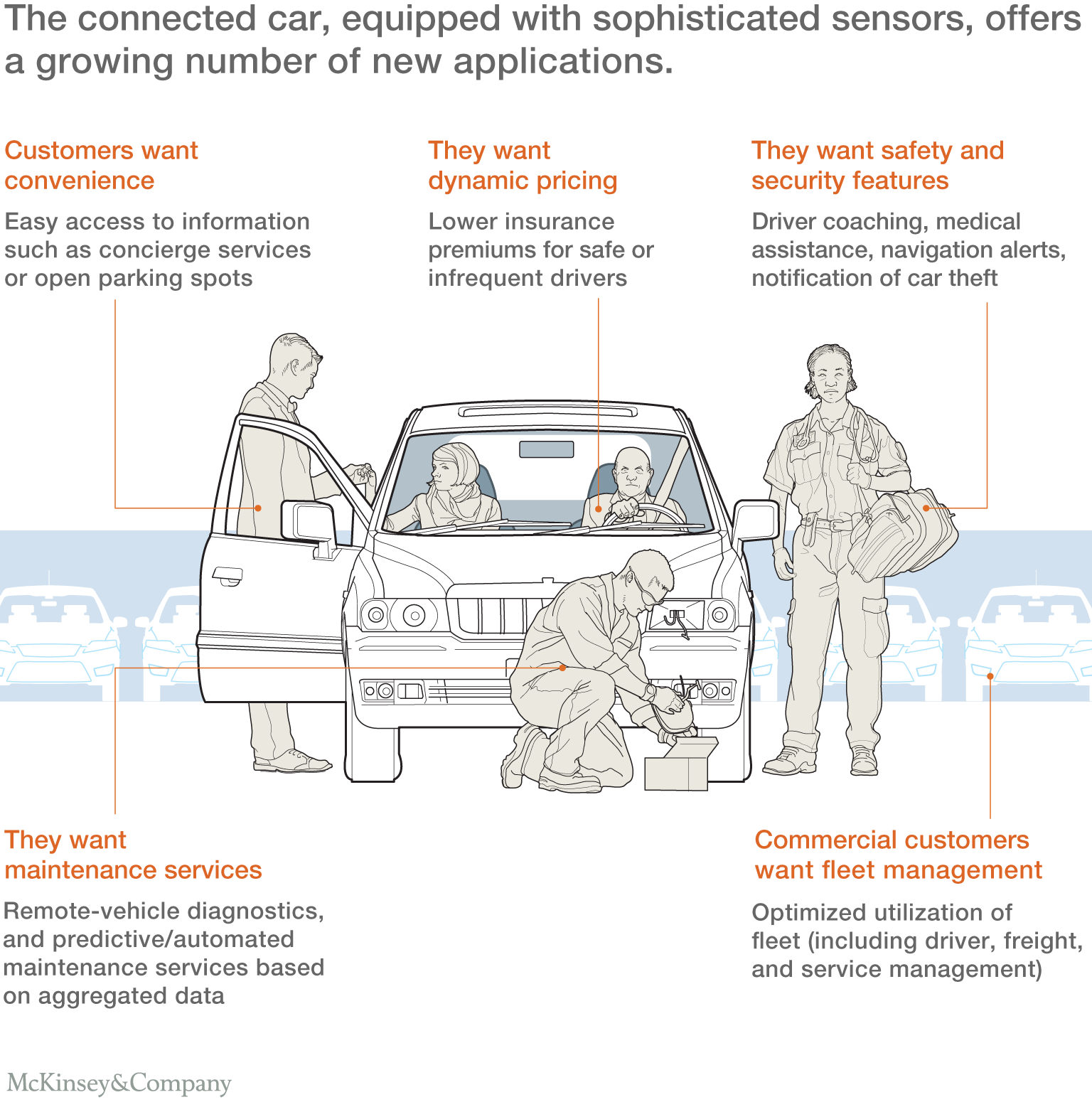 The connected car, equipped with sophisticated sensors, offers a growing number of new applications.

Customers want convenience

Easy access to information such as concierge services or open parking spots

They want dynamic pricing

Lower insurance premiums for safe or infrequent drivers

They want safety and security features

Driver coaching, medical assistance, navigation alerts, notification of car theft

They want maintenance services

Remote-vehicle diagnostics, and predictive/automated maintenance services based on aggregated data

Commercial customers want fleet management

Optimized utilization of fleet (including driver, freight, and service management)

McKinsey&Company