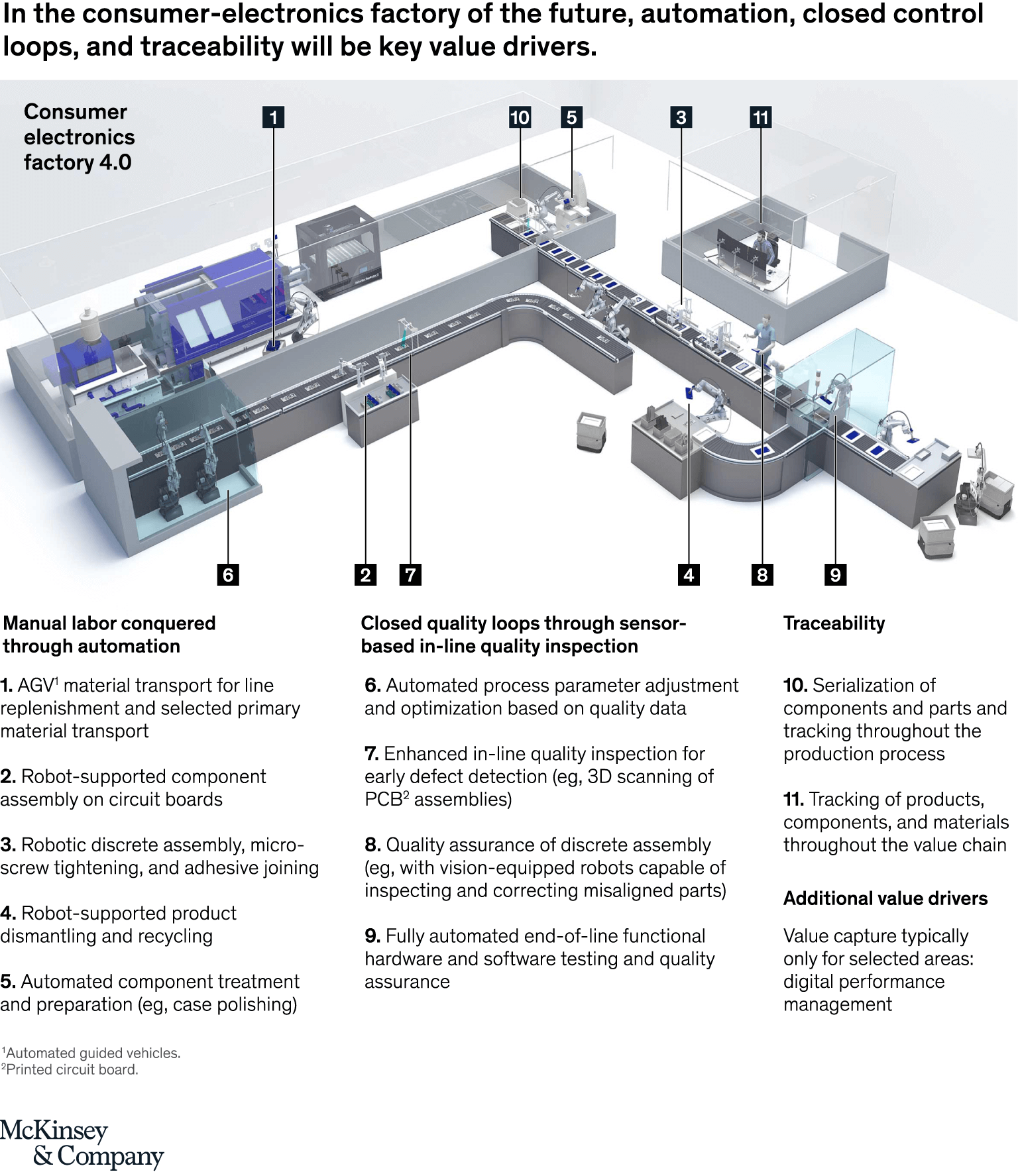 In the consumer-electronics factory of the future, automation, closed control loops, and traceability will be key value drivers.

Consumer electronics factory 4.0

1

10

5

3

11

6

2

7

4

8

9

Manual labor conquered through automation

1. AGV$^1$ material transport for line replenishment and selected primary material transport

2. Robot-supported component assembly on circuit boards

3. Robotic discrete assembly, micro-screw tightening, and adhesive joining

4. Robot-supported product dismantling and recycling

5. Automated component treatment and preparation (eg, case polishing)

Closed quality loops through sensor-based in-line quality inspection

6. Automated process parameter adjustment and optimization based on quality data

7. Enhanced in-line quality inspection for early defect detection (eg, 3D scanning of PCB$^2$ assemblies)

8. Quality assurance of discrete assembly (eg, with vision-equipped robots capable of inspecting and correcting misaligned parts)

9. Fully automated end-of-line functional hardware and software testing and quality assurance

Traceability

10. Serialization of components and parts and tracking throughout the production process

11. Tracking of products, components, and materials throughout the value chain

Additional value drivers

Value capture typically only for selected areas: digital performance management

$^1$Automated guided vehicles.
$^2$Printed circuit board.

McKinsey & Company